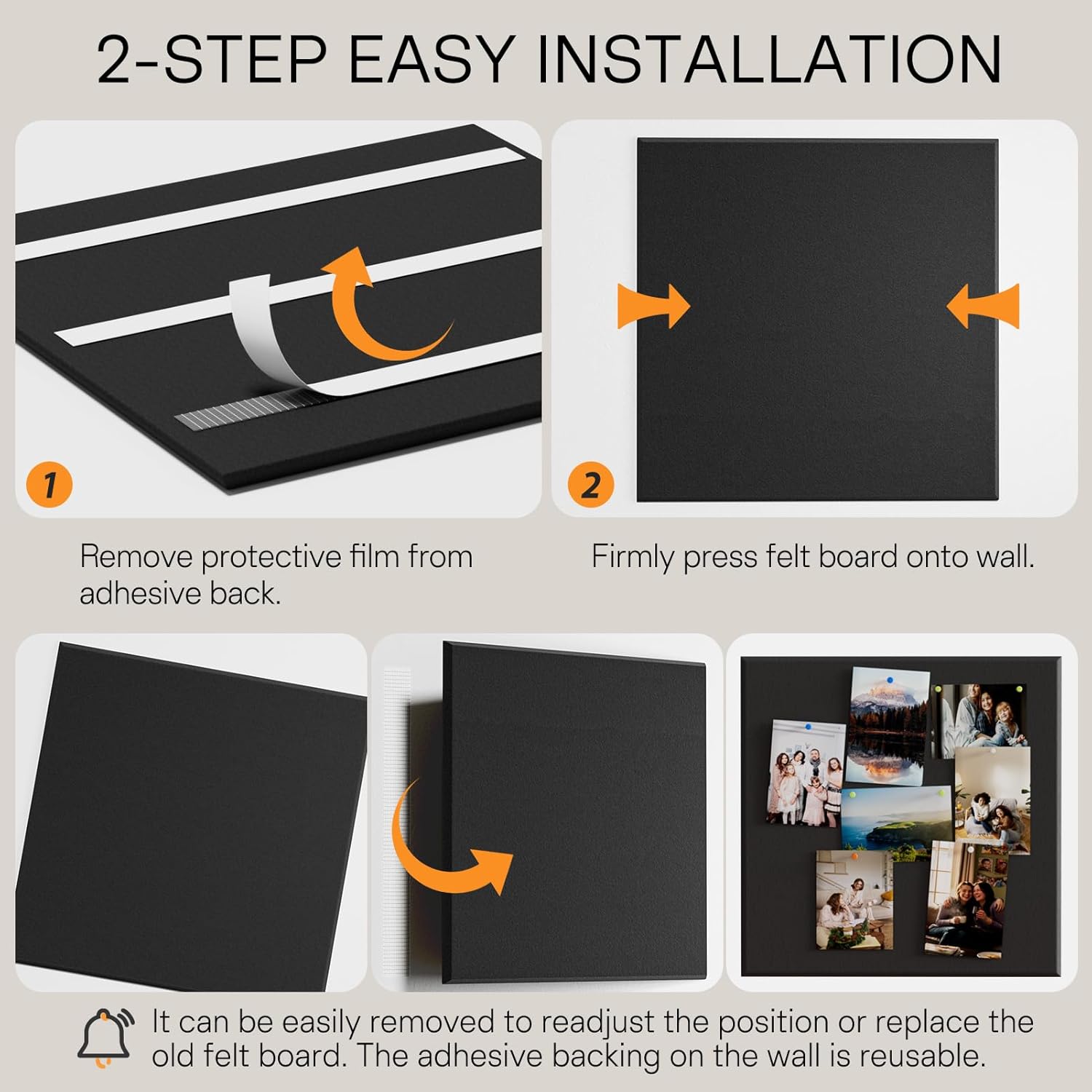 2-STEP EASY INSTALLATION

1

2

Remove protective film from adhesive back.

Firmly press felt board onto wall.

It can be easily removed to readjust the position or replace the old felt board. The adhesive backing on the wall is reusable.